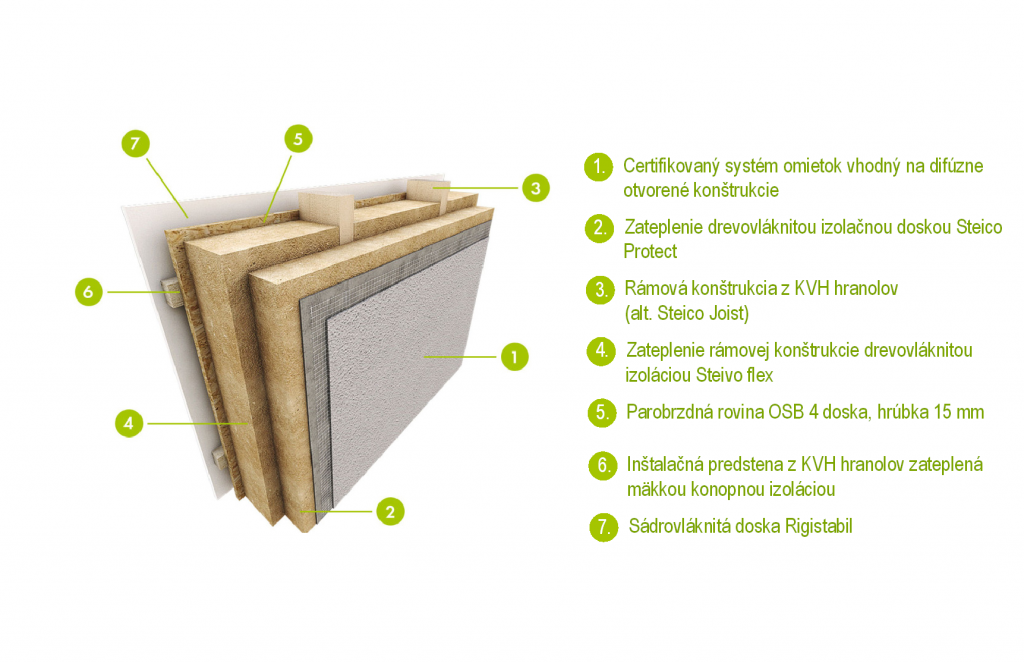 7
5
3
6
1
4
2

1. Certifikovaný systém omietok vhodný na difúzne otvorené konštrukcie

2. Zateplenie drevovláknitou izolačnou doskou Steico Protect

3. Rámová konštrukcia z KVH hranolov (alt. Steico Joist)

4. Zateplenie rámovej konštrukcie drevovláknitou izoláciou Steivo flex

5. Parobrzdná rovina OSB 4 doska, hrúbka 15 mm

6. Inštalačná predstena z KVH hranolov zateplená mäkkou konopnou izoláciou

7. Sádrovláknitá doska Rigistabil